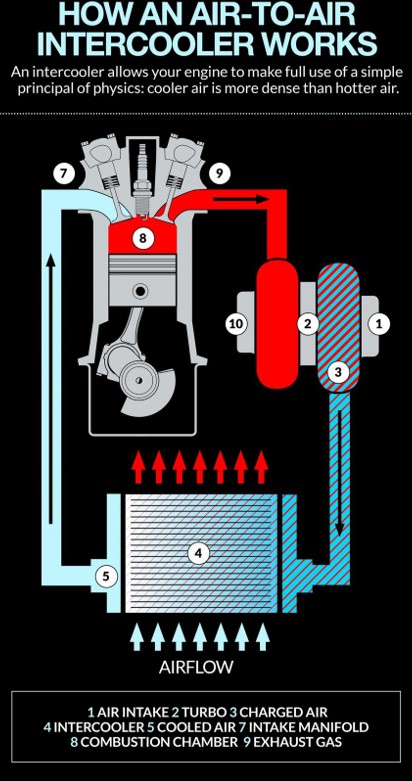 HOW AN AIR-TO-AIR INTERCOOLER WORKS

An intercooler allows your engine to make full use of a simple principal of physics: cooler air is more dense than hotter air.

7
9
8
10
2
1
3
4
5

AIRFLOW

1 AIR INTAKE 2 TURBO 3 CHARGED AIR
4 INTERCOOLER 5 COOLED AIR 7 INTAKE MANIFOLD
8 COMBUSTION CHAMBER 9 EXHAUST GAS